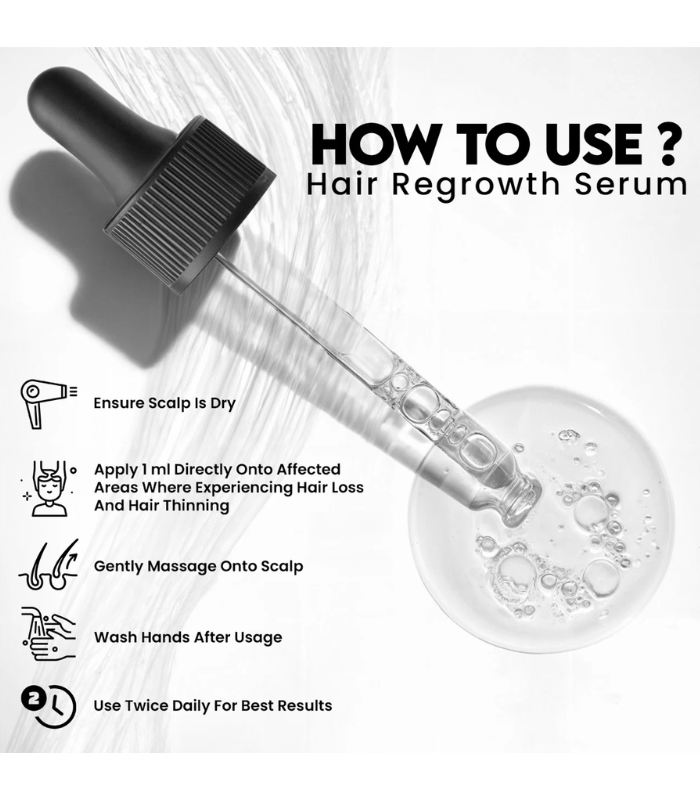 HOW TO USE ?
Hair Regrowth Serum

Ensure Scalp Is Dry

Apply 1 ml Directly Onto Affected Areas Where Experiencing Hair Loss And Hair Thinning

Gently Massage Onto Scalp

Wash Hands After Usage

2

Use Twice Daily For Best Results